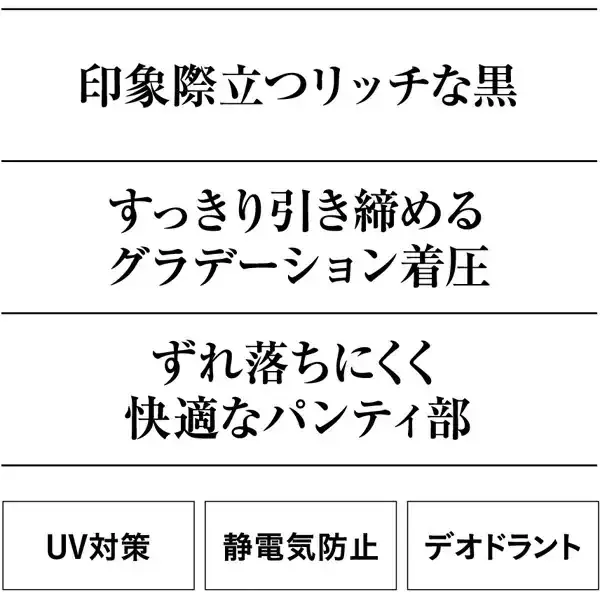 印象際立つリッチな黒

すっきり引き締める
グラデーション着圧

ずれ落ちにくく
快適なパンティ部

UV対策

静電気防止

デオドラント